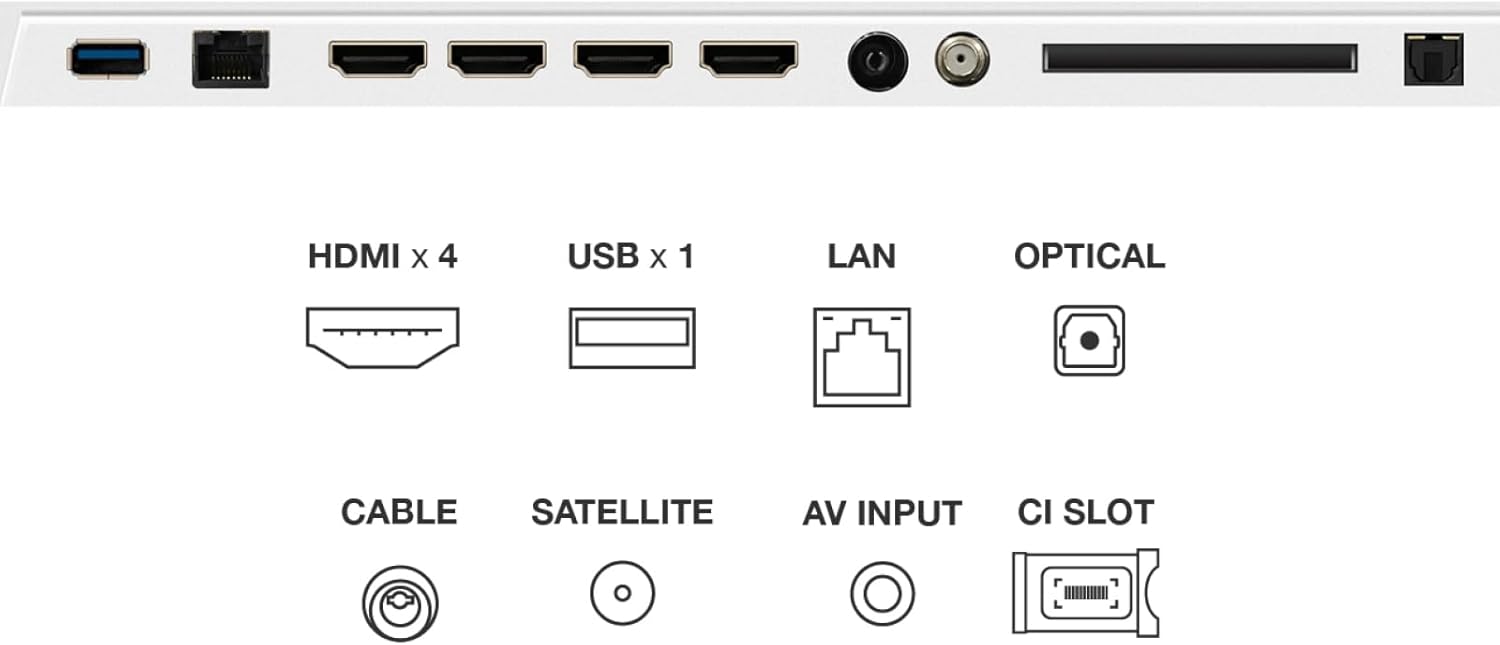 HDMI x 4 USB x 1 LAN OPTICAL

CABLE SATELLITE AV INPUT CI SLOT