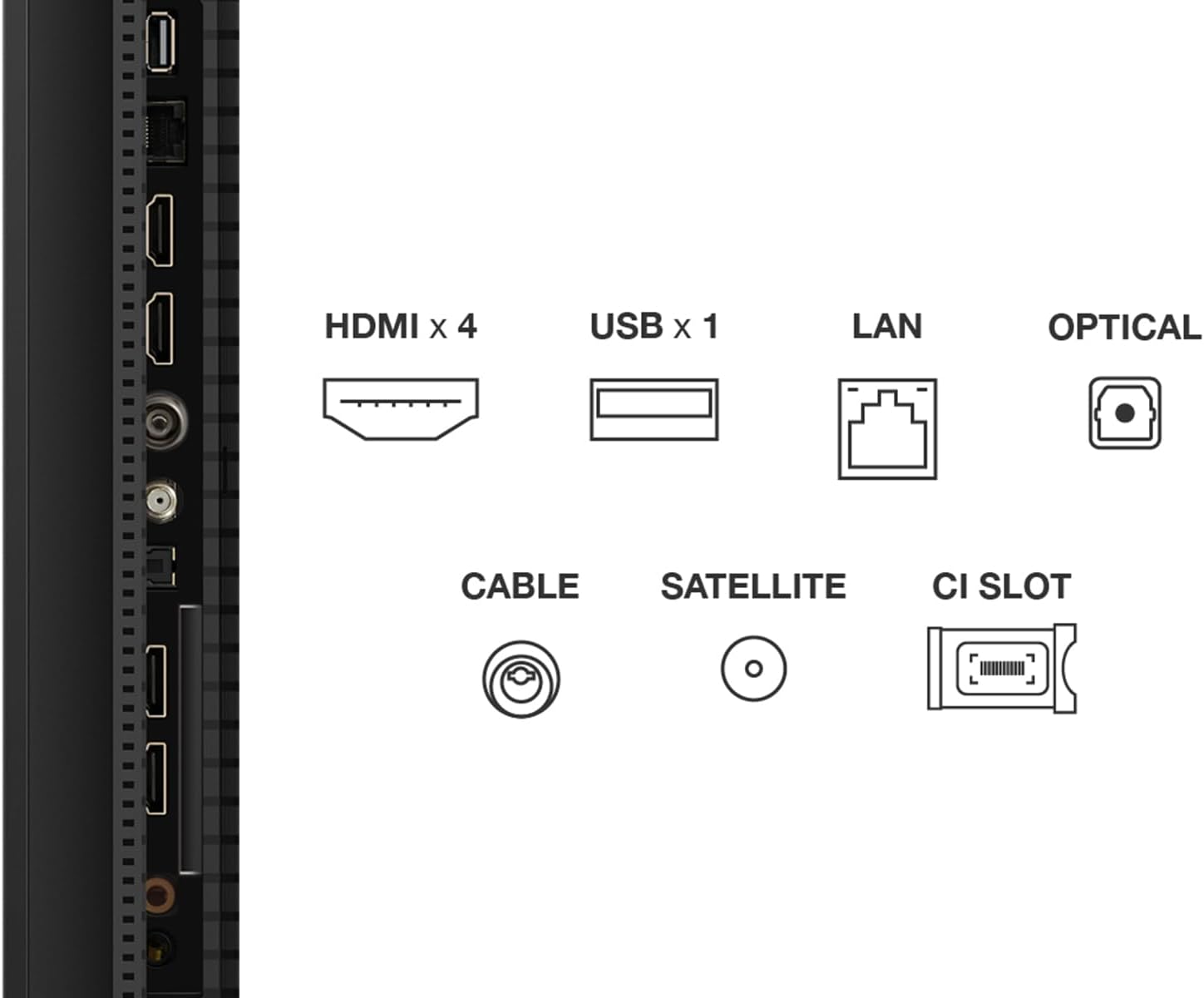 HDMI x 4

USB x 1

LAN

OPTICAL

CABLE

SATELLITE

CI SLOT